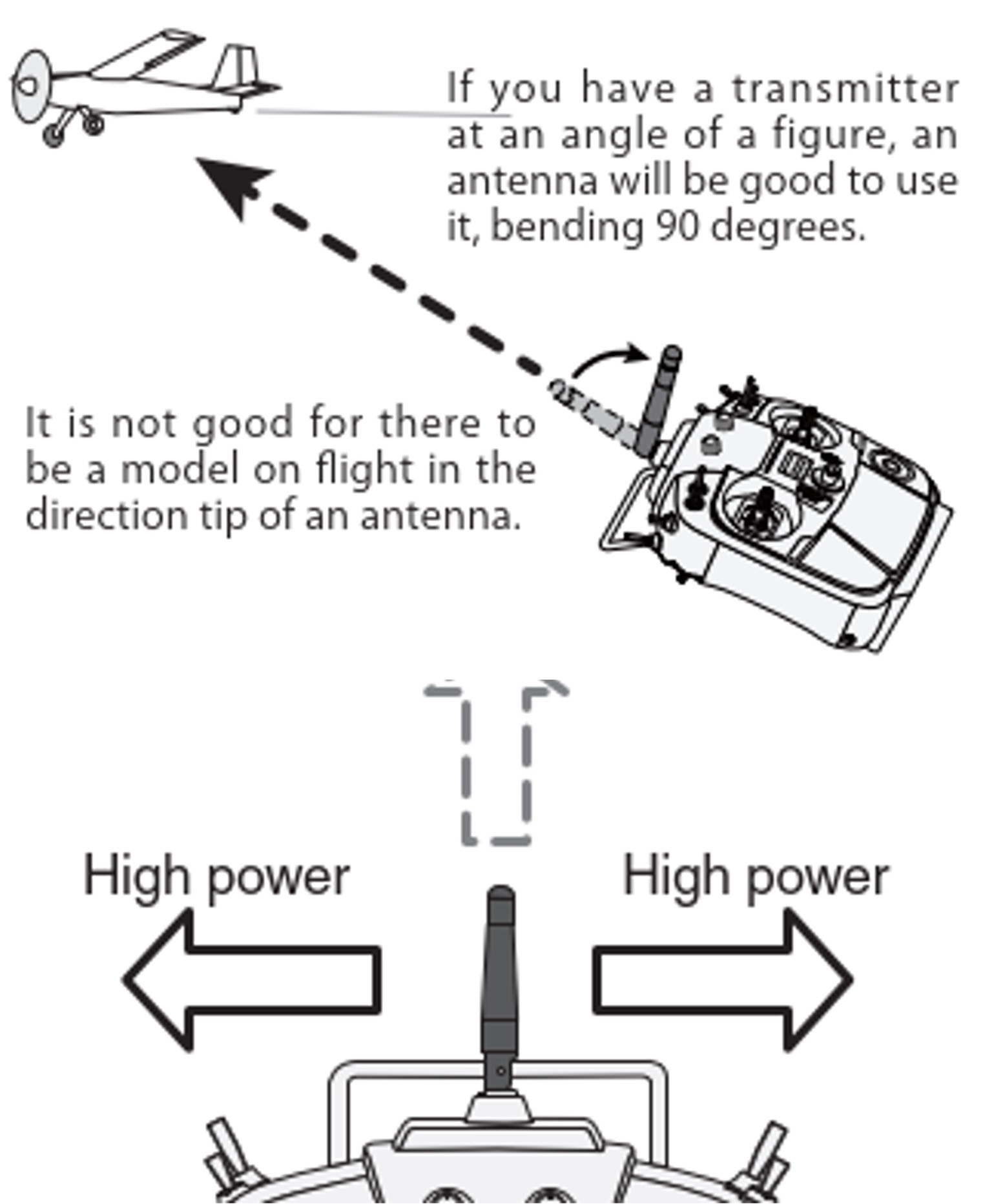 If you have a transmitter at an angle of a figure, an antenna will be good to use it, bending 90 degrees.

It is not good for there to be a model on flight in the direction tip of an antenna.

High power

High power